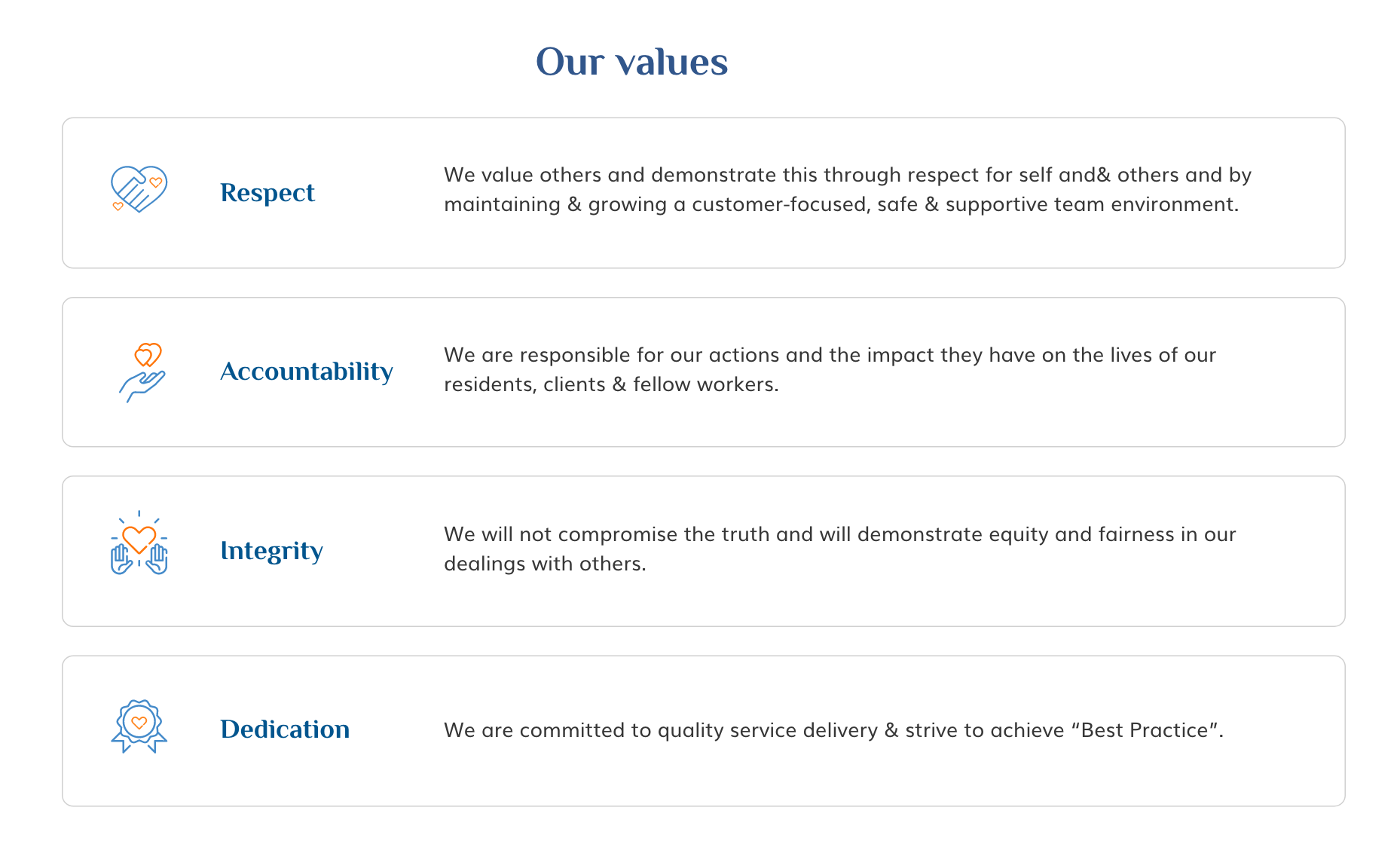 Our values

Respect

We value others and demonstrate this through respect for self and& others and by maintaining & growing a customer-focused, safe & supportive team environment.

Accountability

We are responsible for our actions and the impact they have on the lives of our residents, clients & fellow workers.

Integrity

We will not compromise the truth and will demonstrate equity and fairness in our dealings with others.

Dedication

We are committed to quality service delivery & strive to achieve "Best Practice".